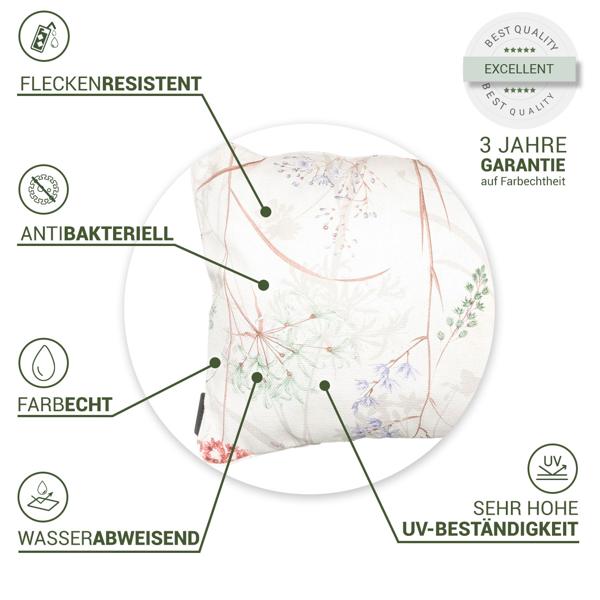 FLECKENRESISTENT

ANTIBAKTERIELL

FARBECHT

WASSERABWEISEND

BEST QUALITY
★★★★★
EXCELLENT
★★★★★
BEST QUALITY

3 JAHRE
GARANTIE
auf Farbechtheit

UV

SEHR HOHE
UV-BESTÄNDIGKEIT