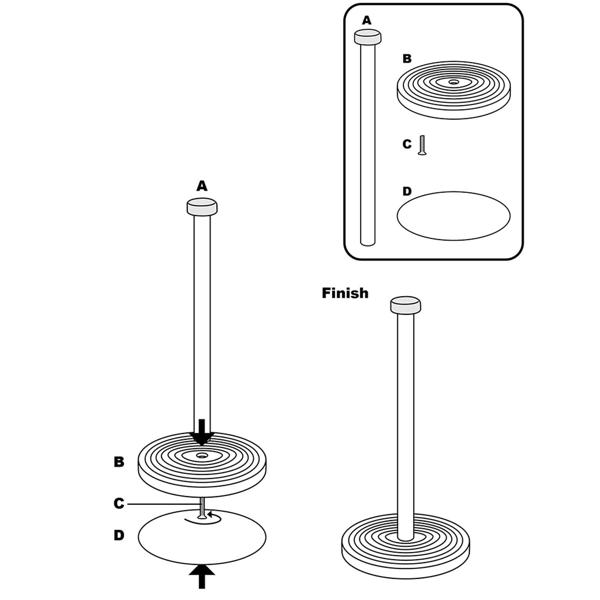 A
B
C
D

A
B
C
D

Finish