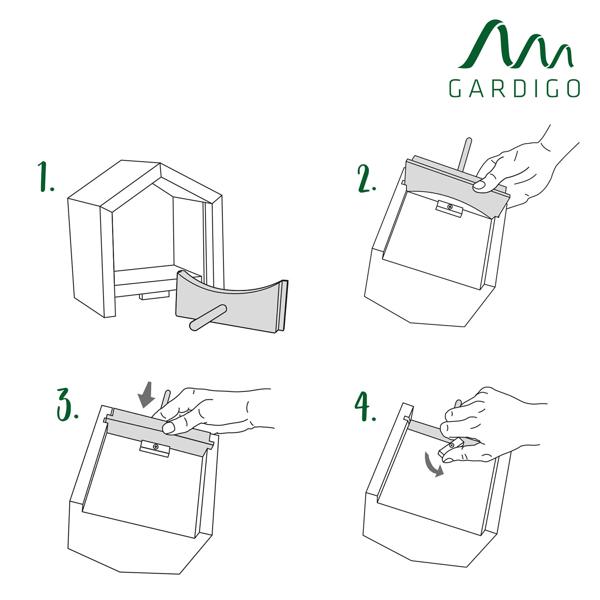 GARDIGO

1.

2.

3.

4.