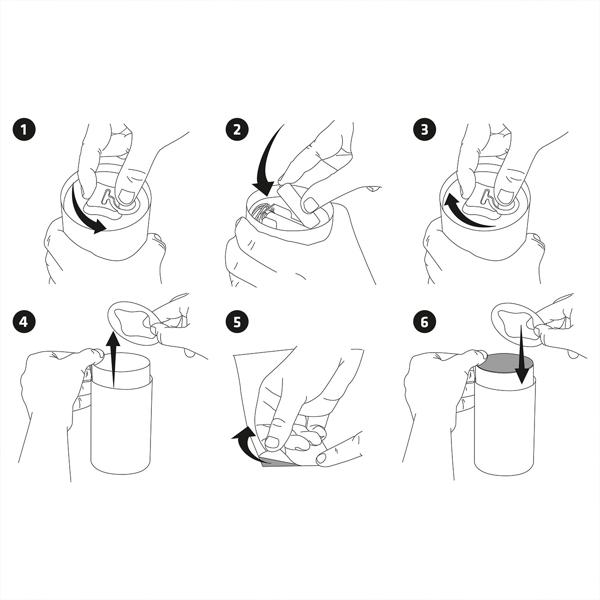 1
2
3
4
5
6