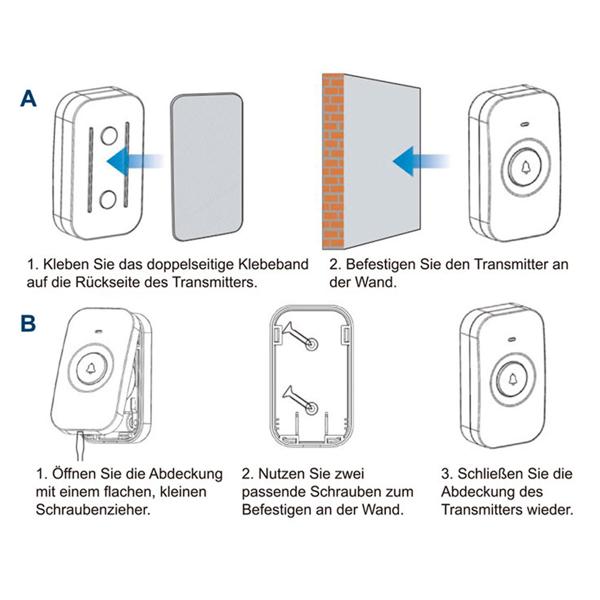 A

1. Kleben Sie das doppelseitige Klebeband auf die Rückseite des Transmitters.

2. Befestigen Sie den Transmitter an der Wand.

B

1. Öffnen Sie die Abdeckung mit einem flachen, kleinen Schraubenzieher.

2. Nutzen Sie zwei passende Schrauben zum Befestigen an der Wand.

3. Schließen Sie die Abdeckung des Transmitters wieder.