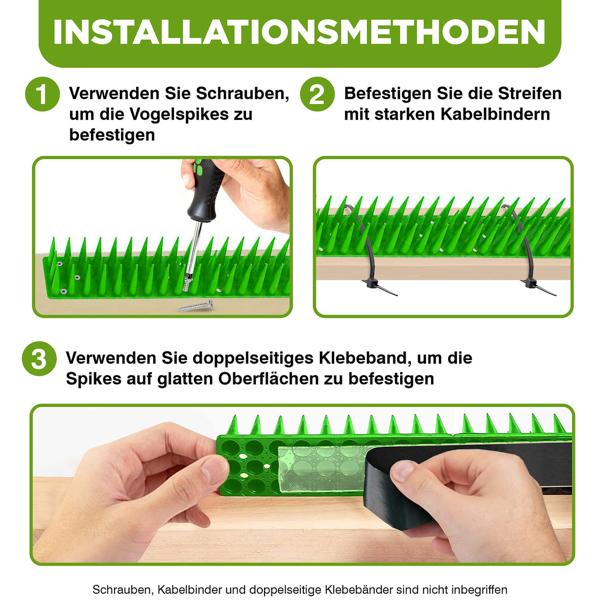 INSTALLATIONSMETHODEN

1 Verwenden Sie Schrauben, um die Vogelspikes zu befestigen

2 Befestigen Sie die Streifen mit starken Kabelbindern

3 Verwenden Sie doppelseitiges Klebeband, um die Spikes auf glatten Oberflächen zu befestigen

Schrauben, Kabelbinder und doppelseitige Klebebänder sind nicht inbegriffen