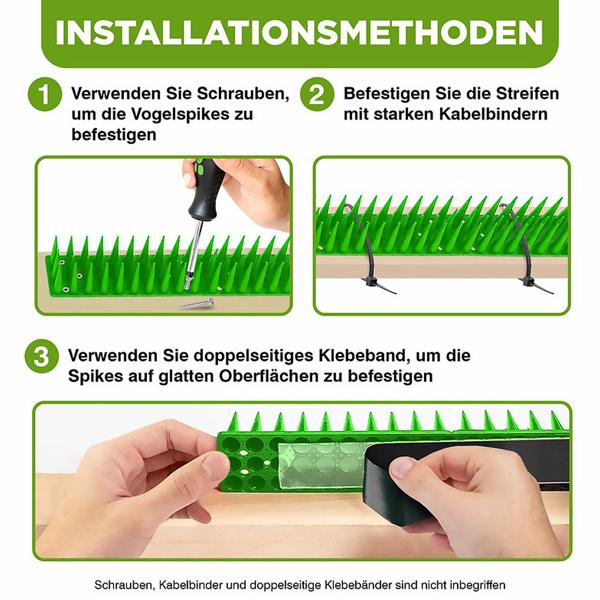 INSTALLATIONSMETHODEN

1 Verwenden Sie Schrauben, um die Vogelspikes zu befestigen

2 Befestigen Sie die Streifen mit starken Kabelbindern

3 Verwenden Sie doppelseitiges Klebeband, um die Spikes auf glatten Oberflächen zu befestigen

Schrauben, Kabelbinder und doppelseitige Klebebänder sind nicht inbegriffen