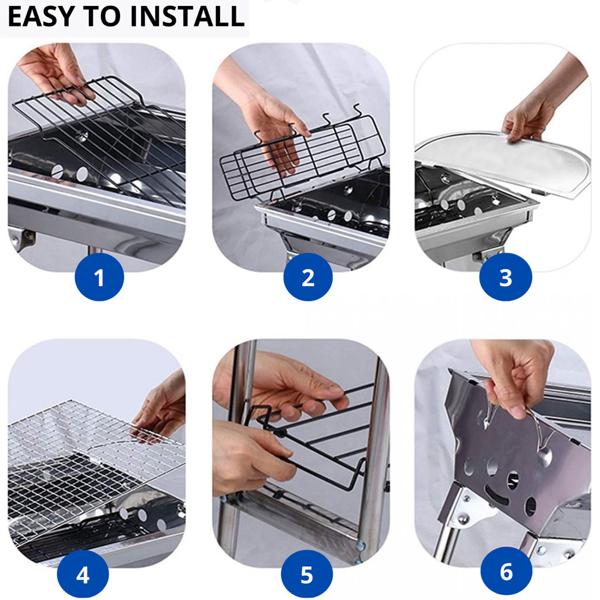 EASY TO INSTALL

1

2

3

4

5

6