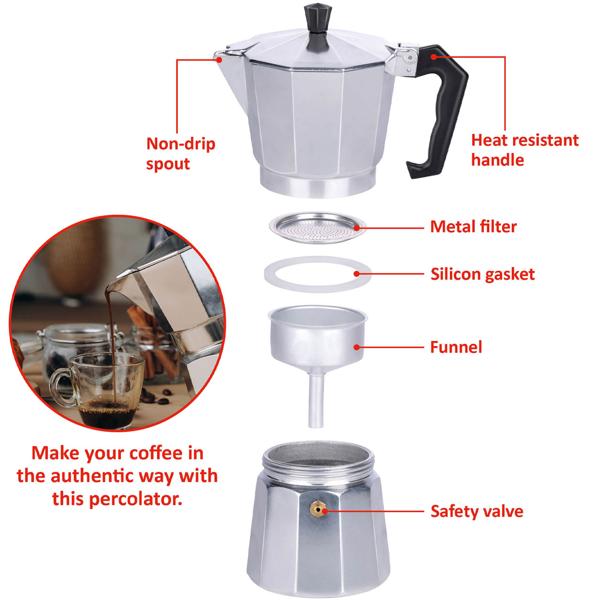 Non-drip spout

Heat resistant handle

Metal filter

Silicon gasket

Funnel

Make your coffee in the authentic way with this percolator.

Safety valve