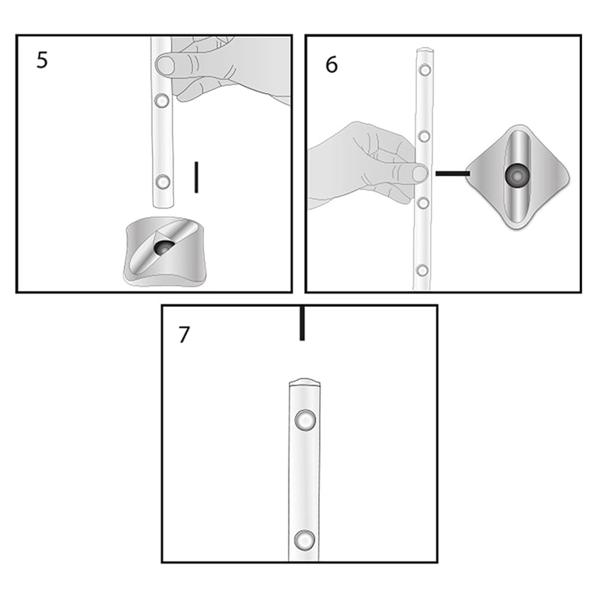 5

6

7