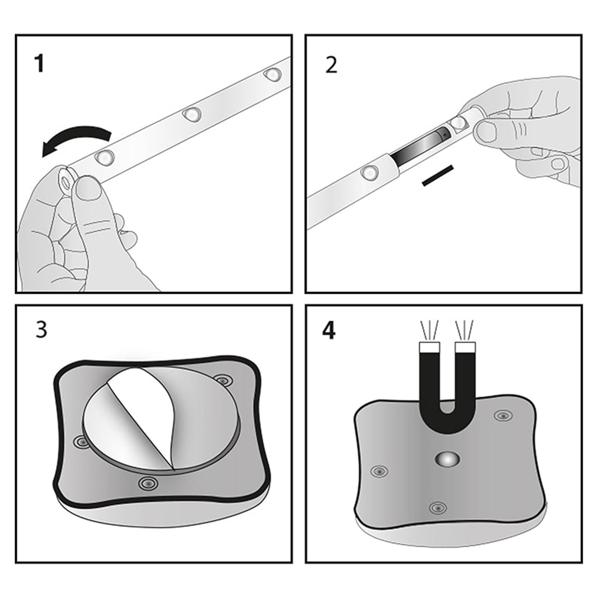 1

2

3

4