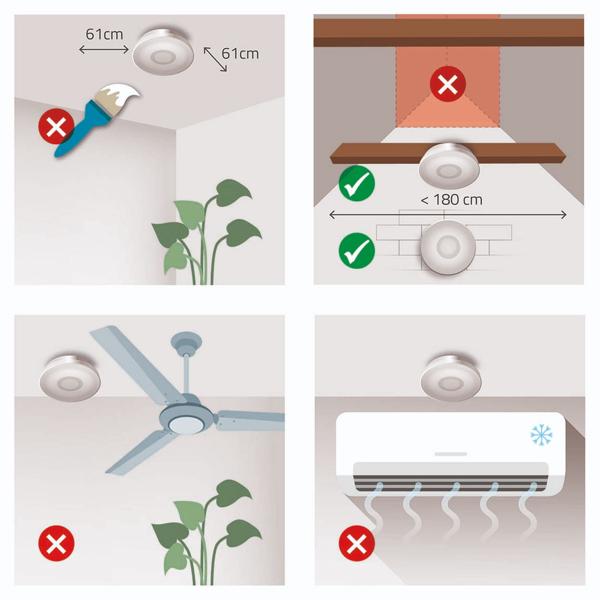 61cm
61cm

< 180 cm