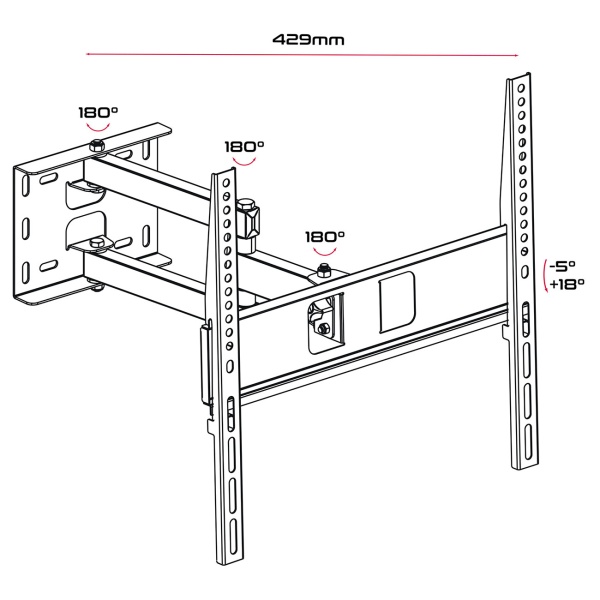 429mm

180°

180°

180°

-5°
+18°